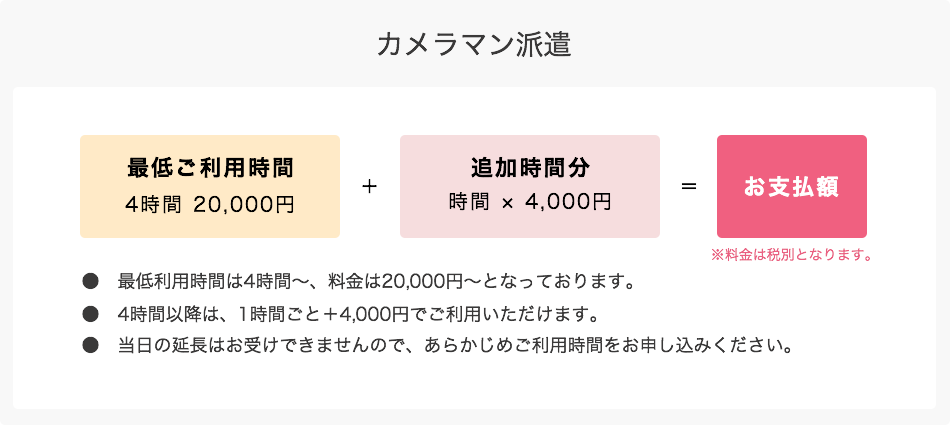 カメラマン派遣

最低ご利用時間
4時間 20,000円

+

追加時間分
時間 × 4,000円

=

お支払額

※料金は税別となります。

• 最低利用時間は4時間〜、料金は20,000円〜となっております。
• 4時間以降は、1時間ごと+4,000円でご利用いただけます。
• 当日の延長はお受けできませんので、あらかじめご利用時間をお申し込みください。